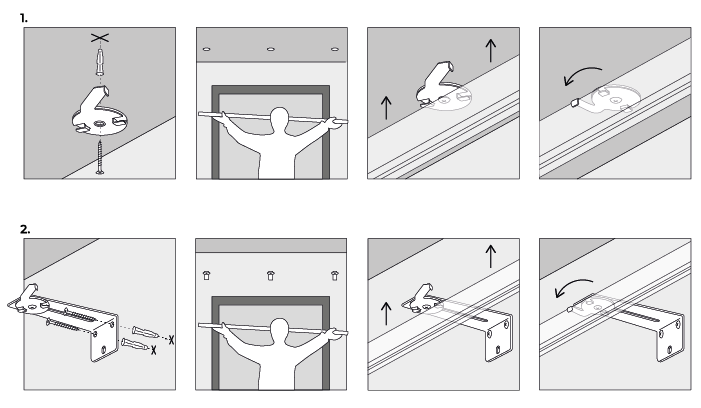 1.

2.